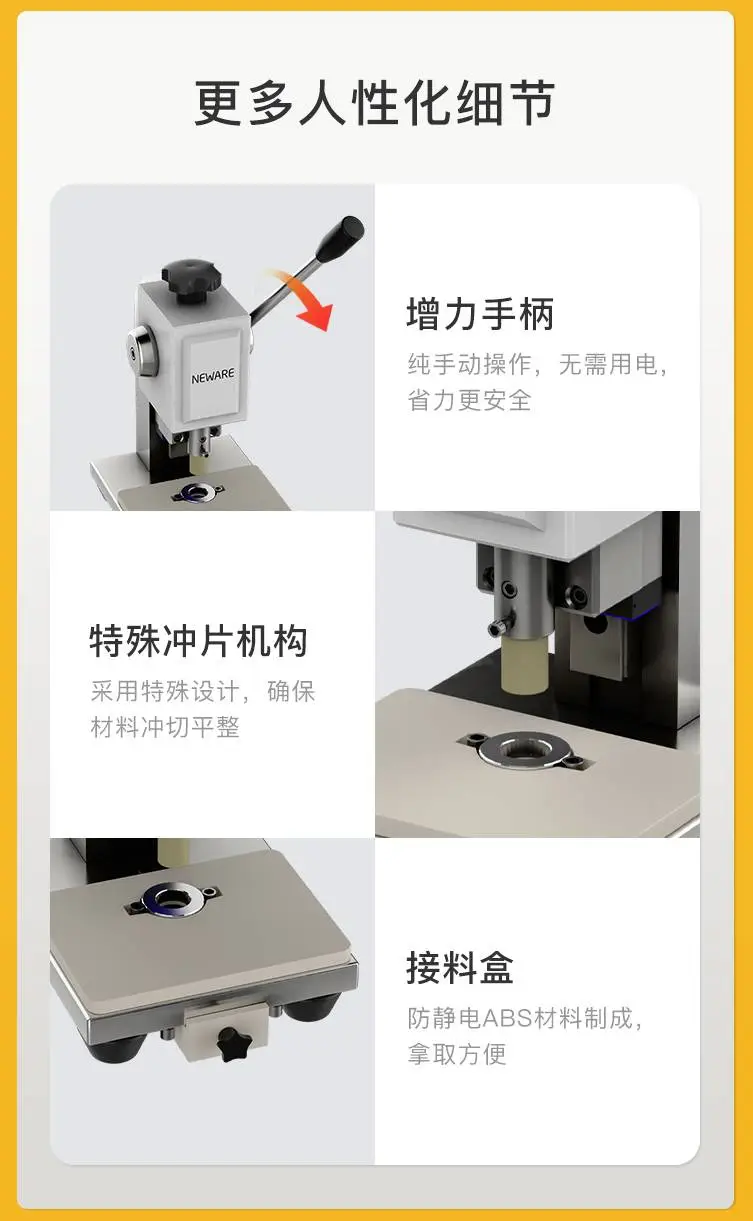 更多人性化细节

NEWARE

增力手柄

纯手动操作，无需用电，省力更安全

特殊冲片机构

采用特殊设计，确保材料冲切平整

接料盒

防静电ABS材料制成，拿取方便